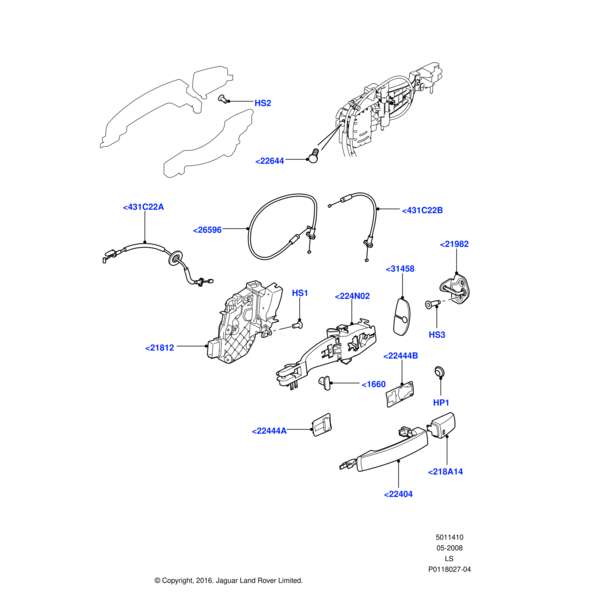 HS2

<22644

<431C22A

<26596

<431C22B

<21982

<31458

HS1

<224N02

HS3

<21812

<22444B

<1660

HP1

<22444A

<218A14

<22404

5011410
05-2008
LS
P0118027-04

© Copyright, 2016. Jaguar Land Rover Limited.