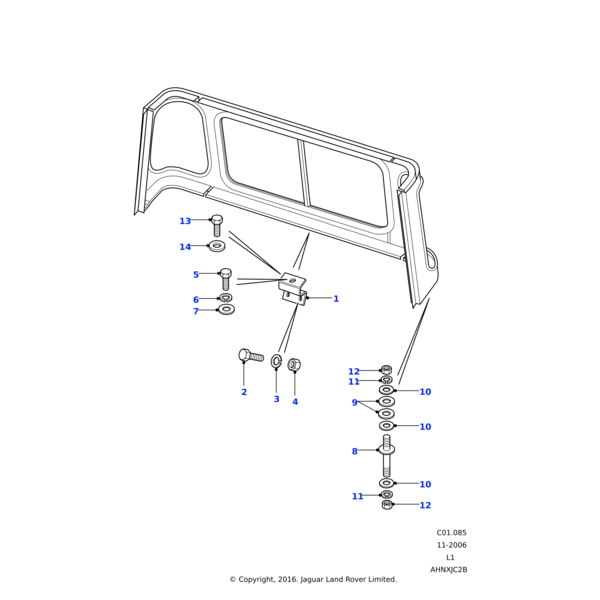 13
14
5
6
7
1
2
3
4
12
11
10
9
10
8
10
11
12

C01.085
11-2006
L1
AHNXJC2B
© Copyright, 2016. Jaguar Land Rover Limited.