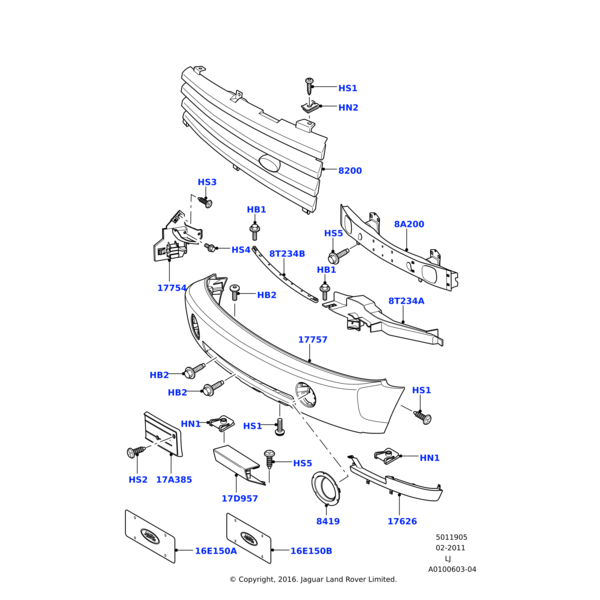 HS1
HN2
8200
HS3
HB1
8A200
HS5
HS4
8T234B
HB1
17754
HB2
8T234A
17757
HB2
HB2
HS1
HN1
HS1
HN1
HS5
HS2
17A385
17D957
8419
17626
16E150A
16E150B
5011905
02-2011
LJ
A0100603-04
© Copyright, 2016. Jaguar Land Rover Limited.