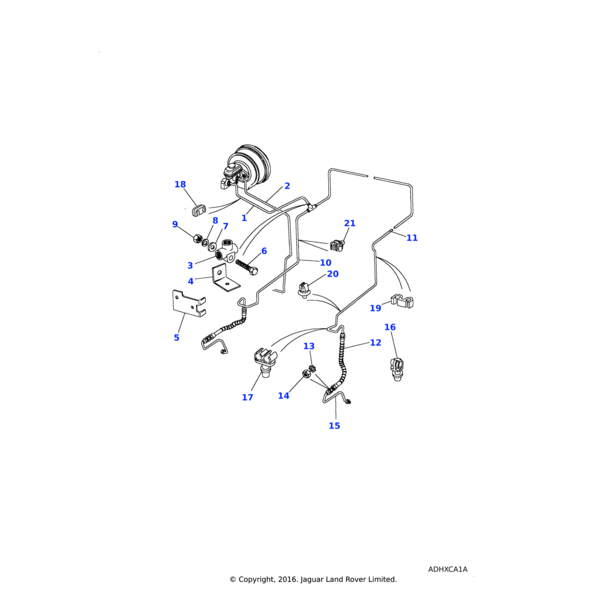 18
2
1
9
8
7
21
11
3
6
10
4
20
19
5
16
12
13
17
14
15

ADHXCA1A
© Copyright, 2016. Jaguar Land Rover Limited.