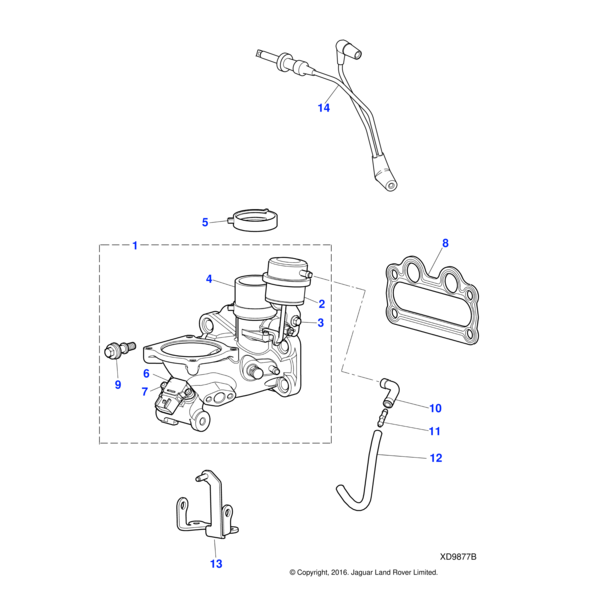 14

5

1

8

4

2

3

9

6

7

10

11

12

13

XD9877B

© Copyright, 2016. Jaguar Land Rover Limited.