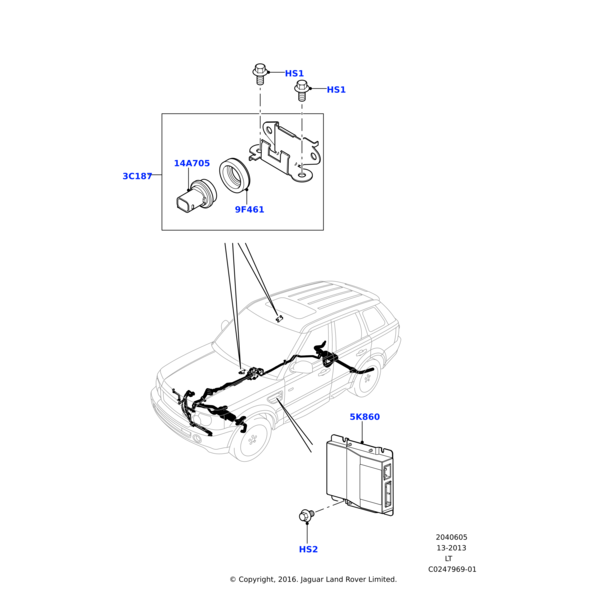 HS1
HS1
3C187
14A705
9F461
5K860
HS2
2040605
13-2013
LT
C0247969-01
© Copyright, 2016. Jaguar Land Rover Limited.