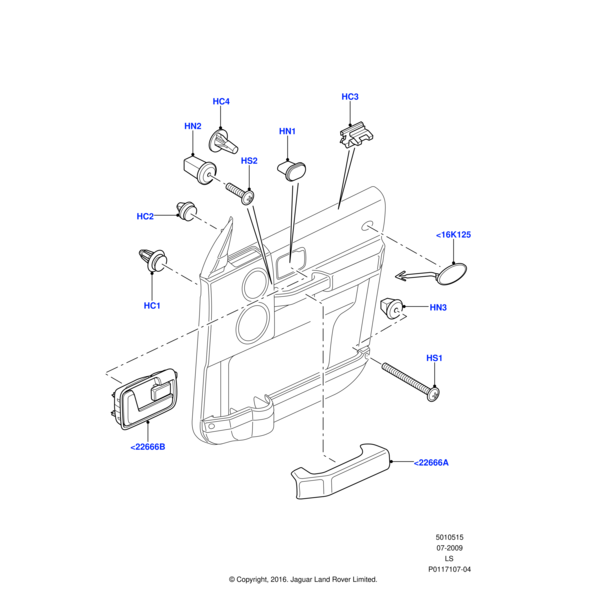 HC4
HC3
HN2
HN1
HS2
HC2
<16K125
HC1
HN3
HS1
<22666B
<22666A

5010515
07-2009
LS
P0117107-04

© Copyright, 2016. Jaguar Land Rover Limited.