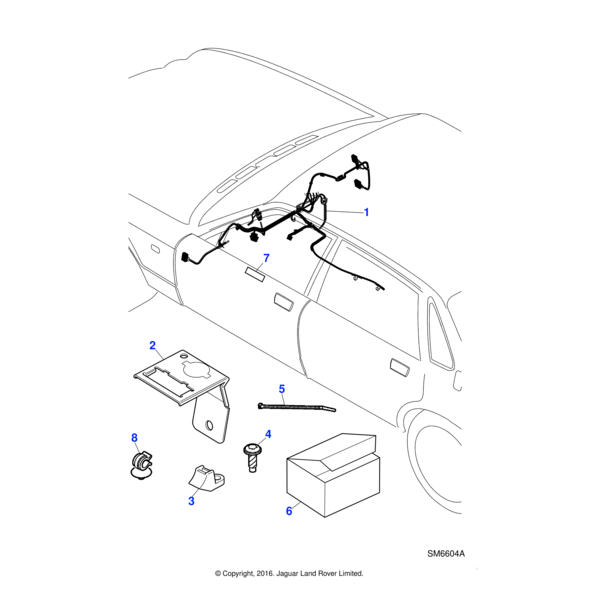 1
7
2
5
8
4
3
6
SM6604A
© Copyright, 2016. Jaguar Land Rover Limited.