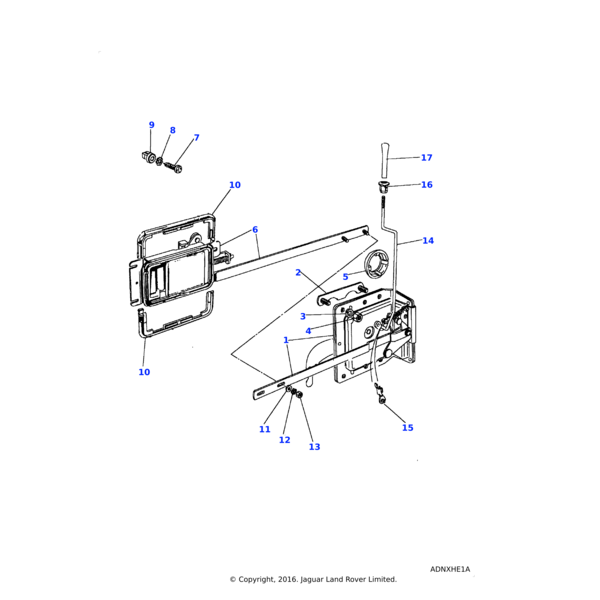 9
8
7
17
16
10
6
14
2
5
3
4
1
10
11
12
13
15
ADNXHE1A
© Copyright, 2016. Jaguar Land Rover Limited.