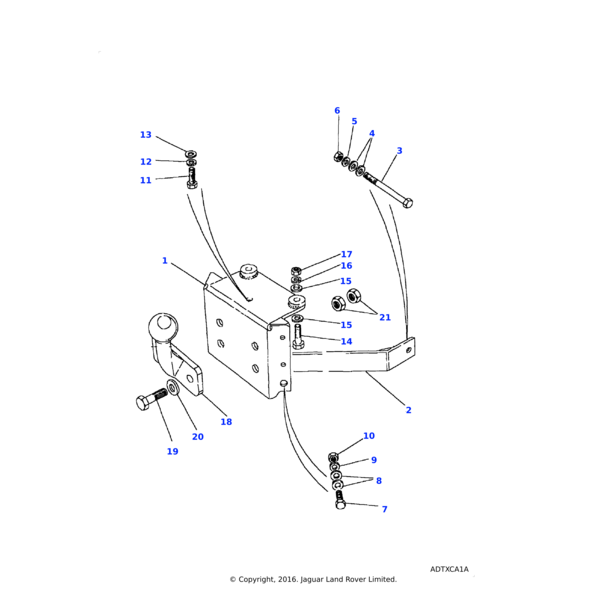 6
5
4
3
13
12
11
1
17
16
15
21
15
14
2
18
20
19
10
9
8
7

ADTXCA1A
© Copyright, 2016. Jaguar Land Rover Limited.