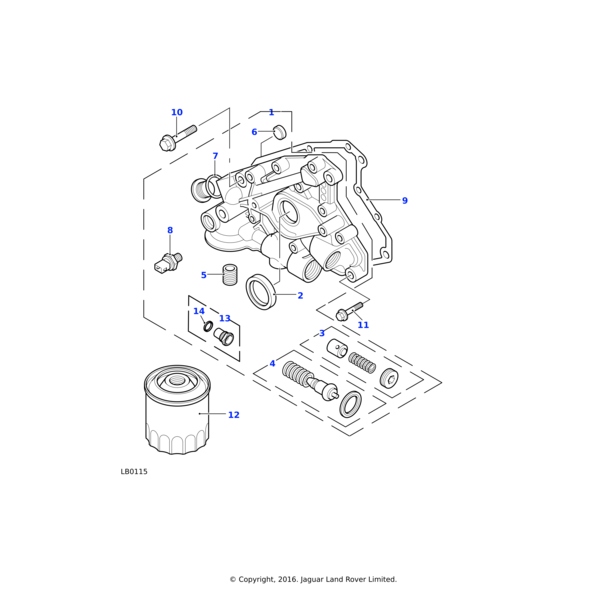 10
1
6
7
9
8
5
2
14
13
11
3
4
12
LB0115
© Copyright, 2016. Jaguar Land Rover Limited.