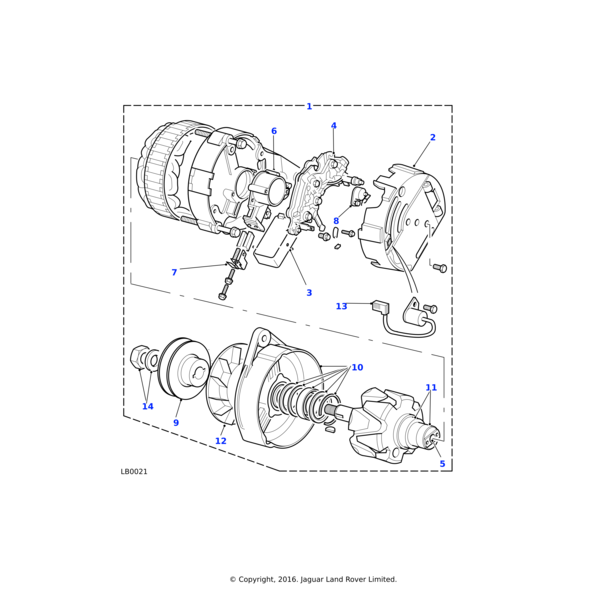 1

6

4

2

8

7

3

13

10

11

14

9

12

5

LB0021

© Copyright, 2016. Jaguar Land Rover Limited.