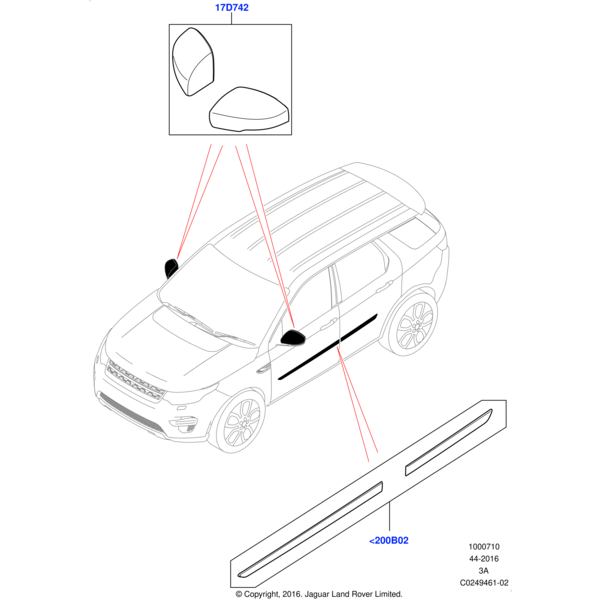 17D742

<200B02

1000710
44-2016
3A
C0249461-02

© Copyright, 2016. Jaguar Land Rover Limited.