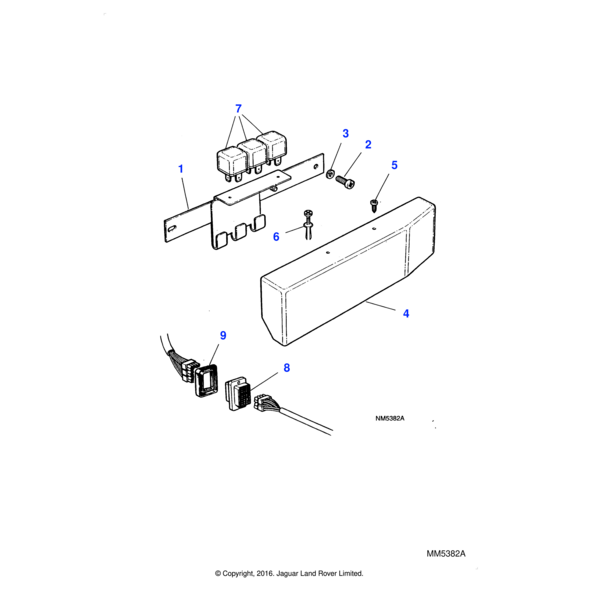 7
3
2
1
5
6
4
9
8
NM5382A

MM5382A

© Copyright, 2016. Jaguar Land Rover Limited.