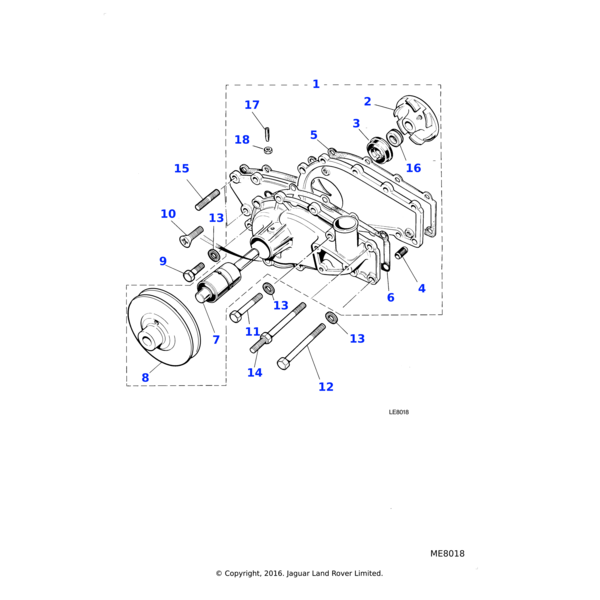 1
17
2
3
18
5
16
15
10
13
9
4
6
13
7
11
13
8
14
12
LE8018
ME8018
© Copyright, 2016. Jaguar Land Rover Limited.