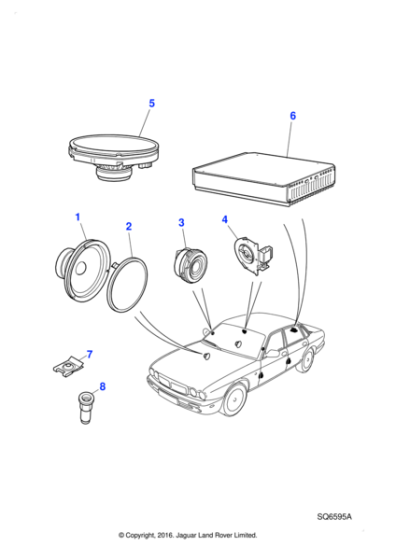 5
6
1
2
3
4
7
8
SQ6595A
© Copyright, 2016. Jaguar Land Rover Limited.