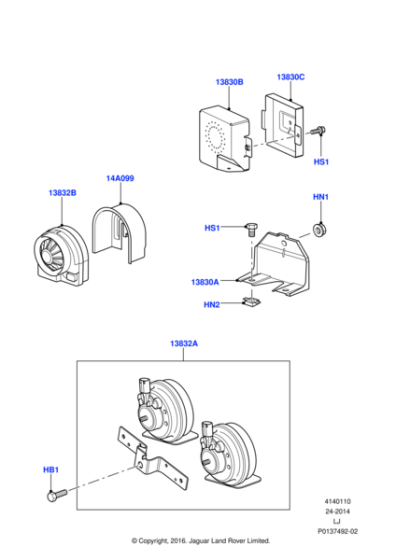 13830B

13830C

HS1

14A099

13832B

HN1

HS1

13830A

HN2

13832A

HB1

4140110
24-2014
LJ
P0137492-02

© Copyright, 2016. Jaguar Land Rover Limited.