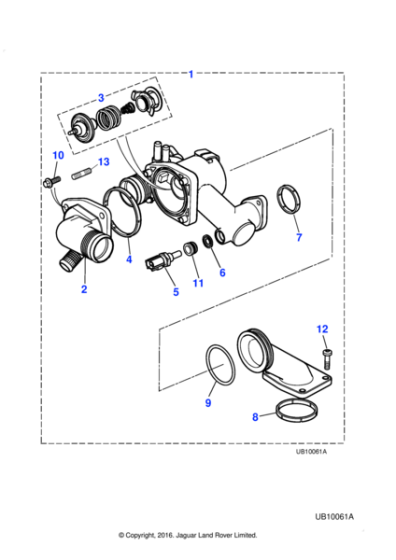 1
3
10
13
7
4
2
5
11
6
12
9
8
UB10061A

UB10061A

© Copyright, 2016. Jaguar Land Rover Limited.