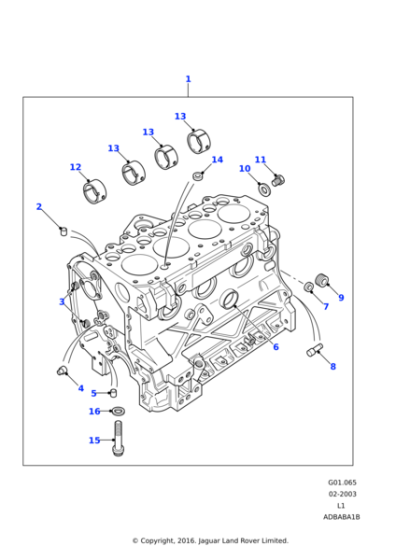 1

13
13
13
12
14
10
11
2
3
9
7
6
8
4
5
16
15

G01.065
02-2003
L1
ADBABA1B

© Copyright, 2016. Jaguar Land Rover Limited.