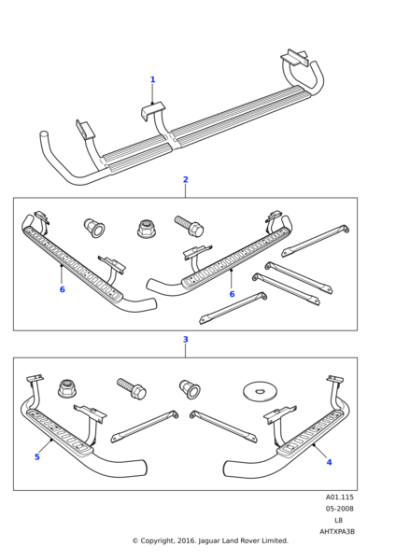 1

2

6

6

3

5

4

A01.115
05-2008
L8
AHTXPA3B

© Copyright, 2016. Jaguar Land Rover Limited.