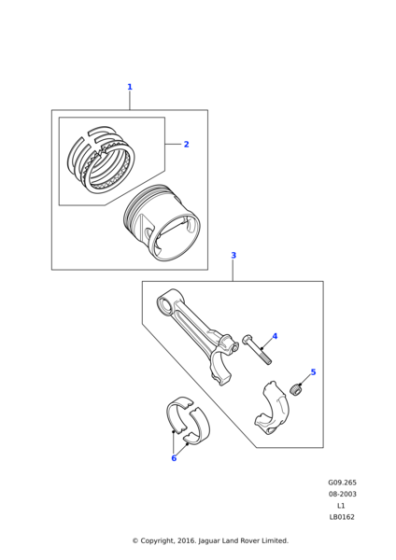 1

2

3

4

5

6

G09.265
08-2003
L1
LB0162

© Copyright, 2016. Jaguar Land Rover Limited.