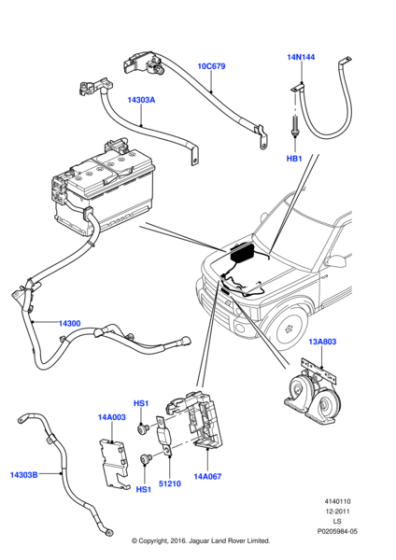 10C679
14N144
14303A
HB1
14300
13A803
HS1
14A003
14303B
HS1
51210
14A067
4140110
12-2011
LS
P0205984-05
© Copyright, 2016. Jaguar Land Rover Limited.