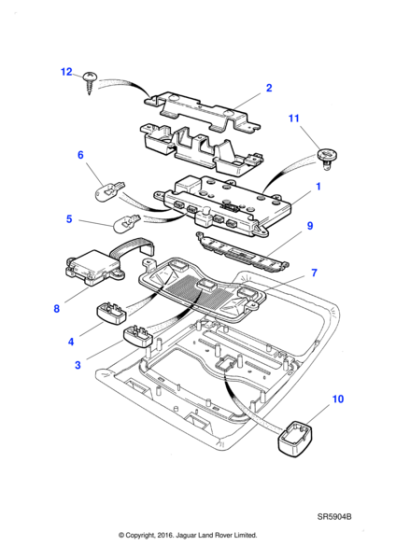 12
2
11
6
1
5
9
7
8
4
3
10

SR5904B

© Copyright, 2016. Jaguar Land Rover Limited.