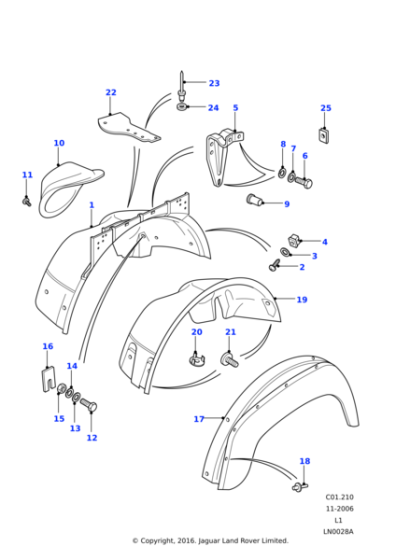 23
22
24
5
25
10
8
7
6
11
9
1
4
3
2
19
20
21
16
14
15
13
12
17
18
C01.210
11-2006
L1
LN0028A
© Copyright, 2016. Jaguar Land Rover Limited.