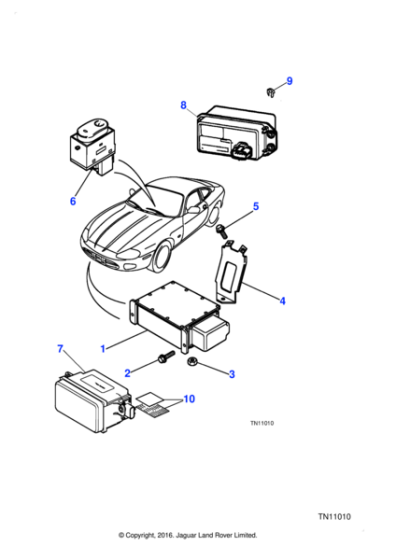 9
8
6
5
4
1
7
2
3
10
TN11010

TN11010

© Copyright, 2016. Jaguar Land Rover Limited.