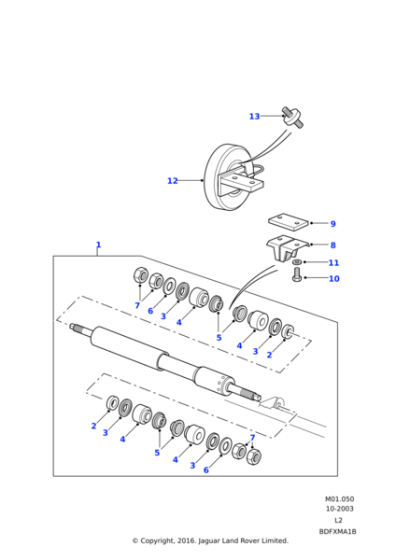 13
12
9
8
11
10
1
7
6
3
4
5
4
3
2
2
3
4
5
4
3
6
7

M01.050
10-2003
L2
BDFXMA1B
© Copyright, 2016. Jaguar Land Rover Limited.