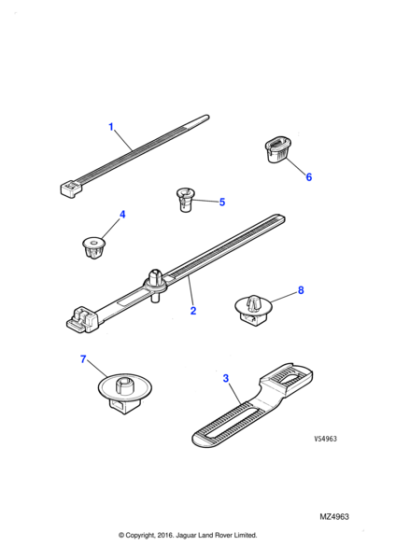 1
6
5
4
2
8
7
3
VS4963
MZ4963
© Copyright, 2016. Jaguar Land Rover Limited.