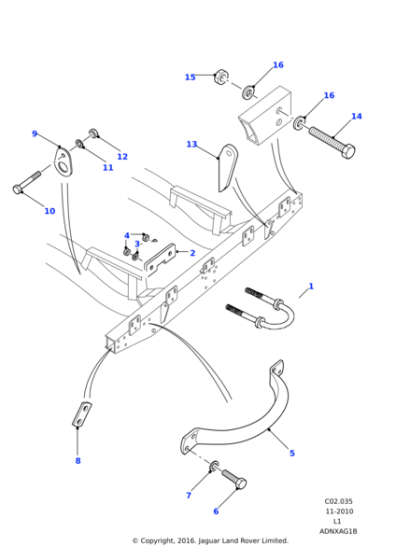 15
16
16
14
9
12
11
13
10
4
3
2
1
5
8
7
6

C02.035
11-2010
L1
ADNXAG1B

© Copyright, 2016. Jaguar Land Rover Limited.