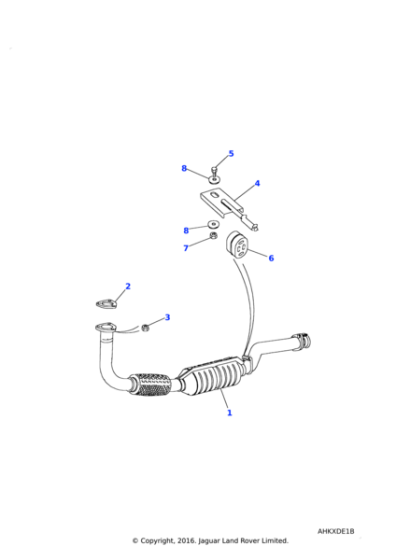 5
8
4
8
7
6
2
3
1
AHKXDE1B
© Copyright, 2016. Jaguar Land Rover Limited.