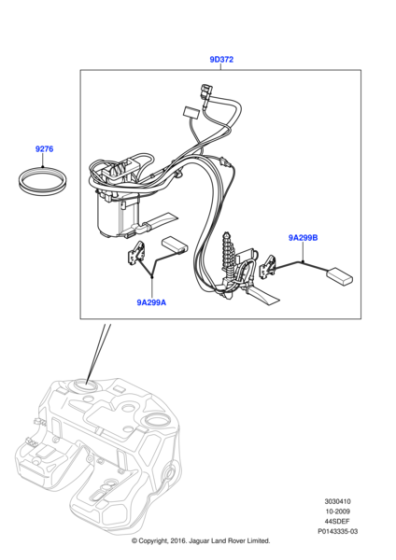 9D372

9276

9A299B

9A299A

3030410
10-2009
44SDEF
P0143335-03

© Copyright, 2016. Jaguar Land Rover Limited.