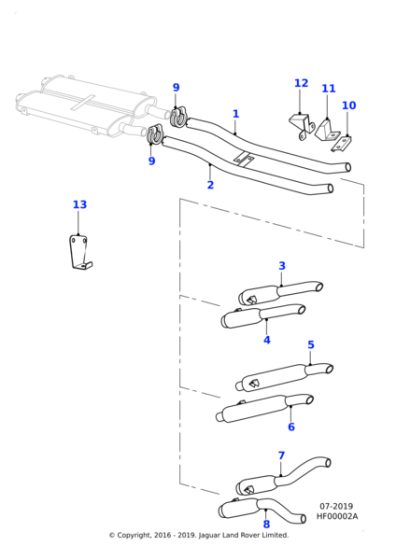 9
12
11
10
1
9
2
13
3
4
5
6
7
8
07-2019
HF00002A
© Copyright, 2016 - 2019. Jaguar Land Rover Limited.