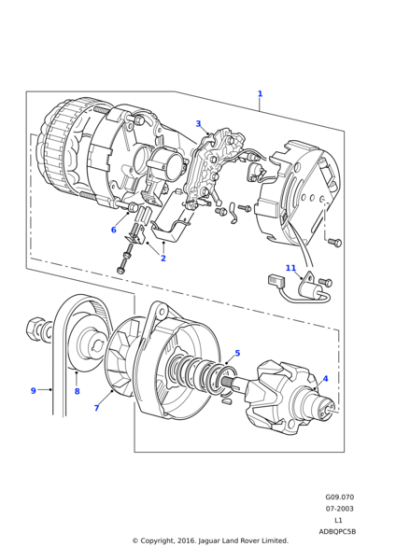 1
3
6
2
11
5
4
9
8
7

G09.070
07-2003
L1
ADBQPC5B
© Copyright, 2016. Jaguar Land Rover Limited.