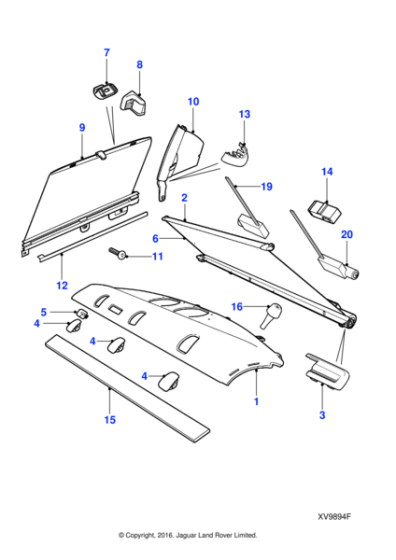 7
8
10
13
9
14
19
2
20
6
11
12
16
5
4
4
4
1
3
15
XV9894F
© Copyright, 2016. Jaguar Land Rover Limited.