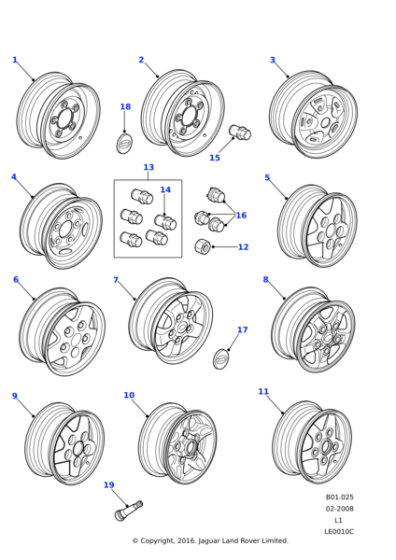 1
2
3
18
15
4
13
14
16
12
5
6
7
8
17
9
10
11
19

B01.025
02-2008
L1
LE0010C

© Copyright, 2016. Jaguar Land Rover Limited.