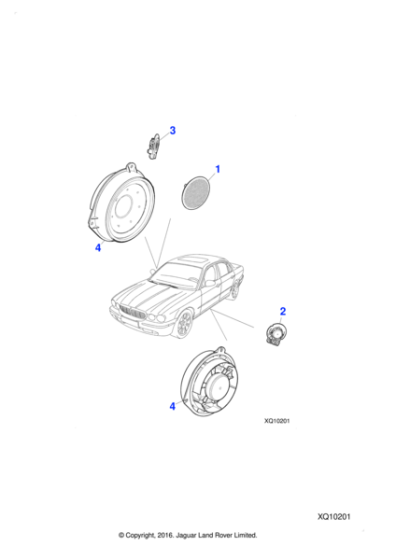 3
1
4
2
4
XQ10201

XQ10201

© Copyright, 2016. Jaguar Land Rover Limited.