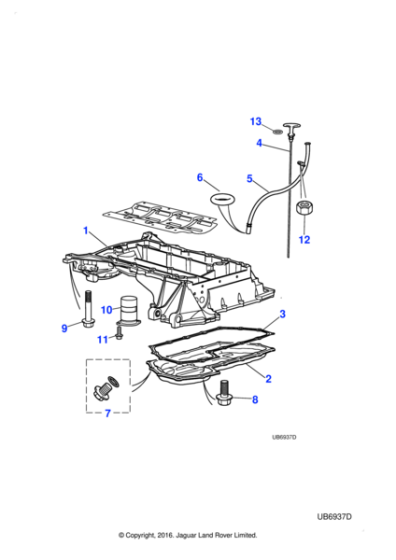 13
4
6
5
1
12
10
3
9
11
2
8
7

UB6937D

UB6937D

© Copyright, 2016. Jaguar Land Rover Limited.