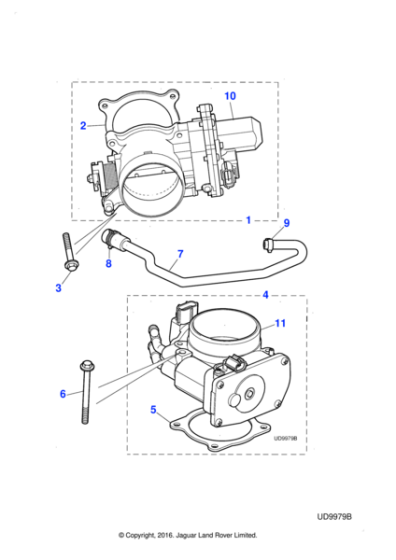 10
2
1
9
7
8
3
4
11
6
5
UD9979B

UD9979B

© Copyright, 2016. Jaguar Land Rover Limited.