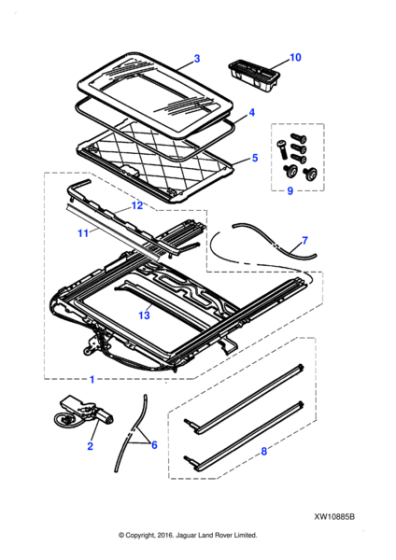 3
10
4
5
9
12
11
7
13
1
2
6
8
XW10885B
© Copyright, 2016. Jaguar Land Rover Limited.