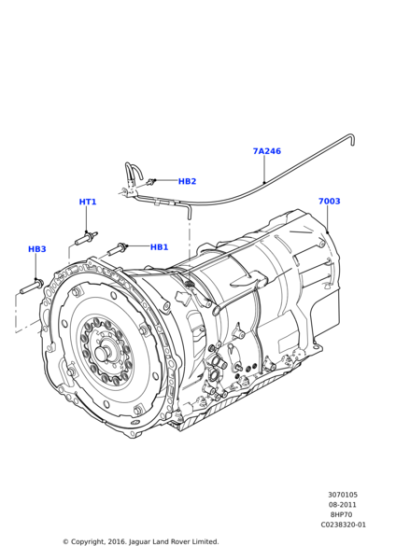 7A246

HB2

HT1

7003

HB3

HB1

3070105
08-2011
8HP70
C0238320-01

© Copyright, 2016. Jaguar Land Rover Limited.