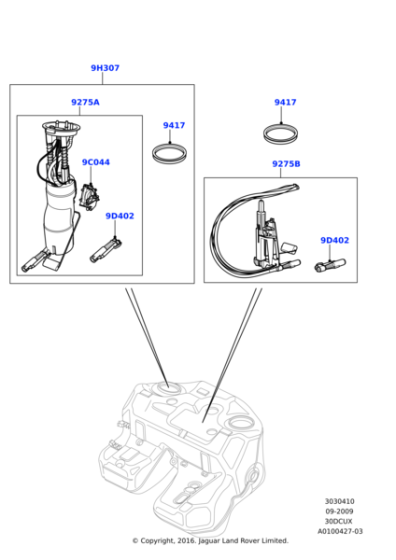 9H307

9275A

9417

9C044

9D402

9417

9275B

9D402

3030410
09-2009
30DCUX
A0100427-03

© Copyright, 2016. Jaguar Land Rover Limited.