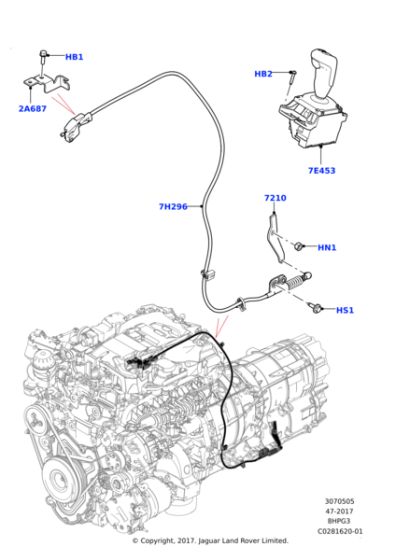 HB1
2A687
HB2
7E453
7H296
7210
HN1
HS1
3070505
47-2017
8HPG3
C0281620-01
© Copyright, 2017. Jaguar Land Rover Limited.