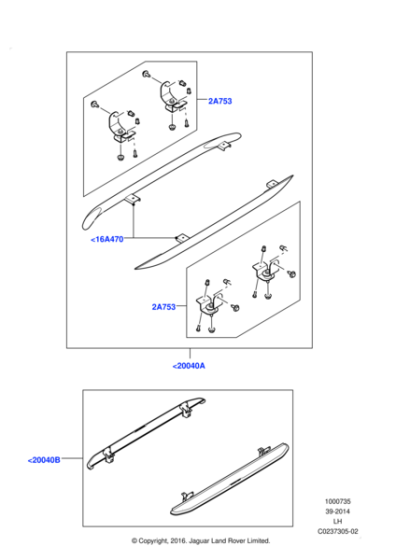 2A753

<16A470

2A753

<20040A

<20040B

1000735
39-2014
LH
C0237305-02

© Copyright, 2016. Jaguar Land Rover Limited.