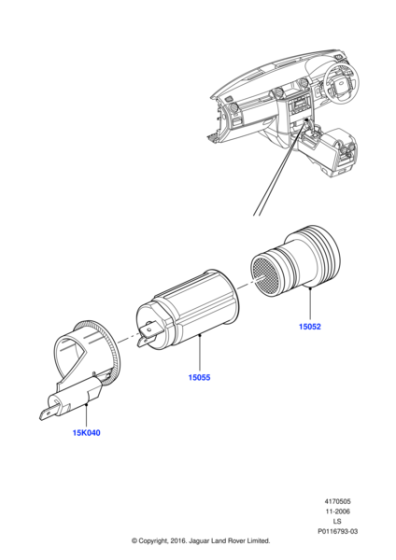 15052

15055

15K040

4170505
11-2006
LS
P0116793-03

© Copyright, 2016. Jaguar Land Rover Limited.