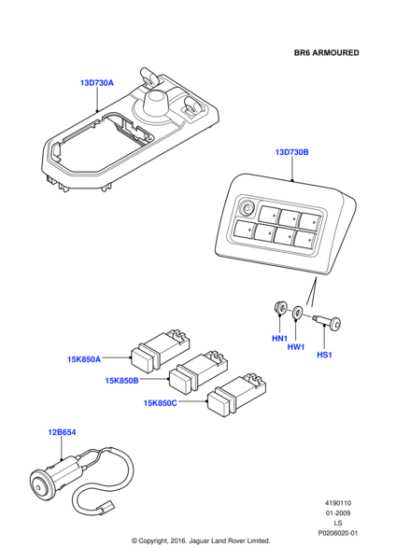 BR6 ARMOURED

13D730A

13D730B

HN1
HW1
HS1

15K850A
15K850B
15K850C

12B654

4190110
01-2009
LS
P0206020-01

© Copyright, 2016. Jaguar Land Rover Limited.