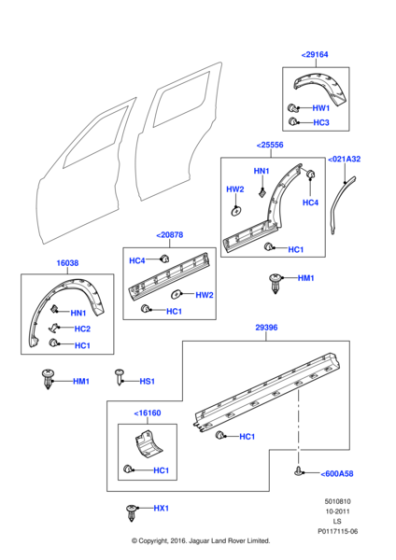 <29164

HW1

HC3

<25556

<021A32

HN1

HW2

HC4

HC1

HM1

<20878

HC4

HW2

HC1

16038

HN1

HC2

HC1

HM1

HS1

29396

<16160

HC1

HC1

<600A58

HX1

5010810
10-2011
LS
P0117115-06

© Copyright, 2016. Jaguar Land Rover Limited.