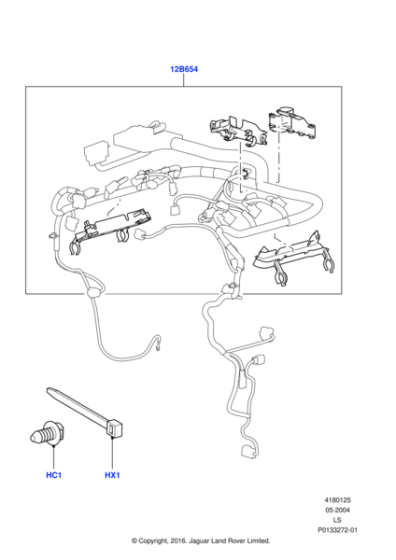 12B654

HC1

HX1

4180125
05-2004
LS
P0133272-01

© Copyright, 2016. Jaguar Land Rover Limited.