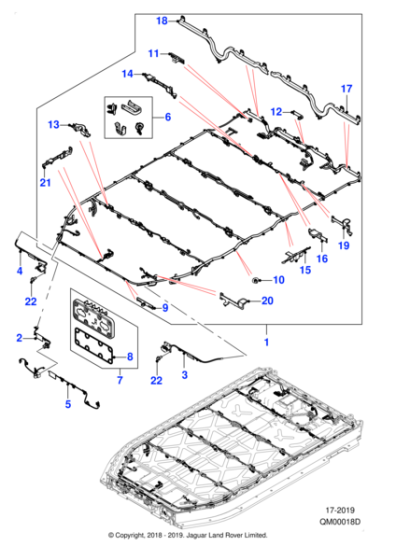 18
11
14
17
12
6
13
21
19
16
15
4
10
22
20
9
1
2
8
7
22
3
5
17-2019
QM00018D
© Copyright, 2018 - 2019. Jaguar Land Rover Limited.