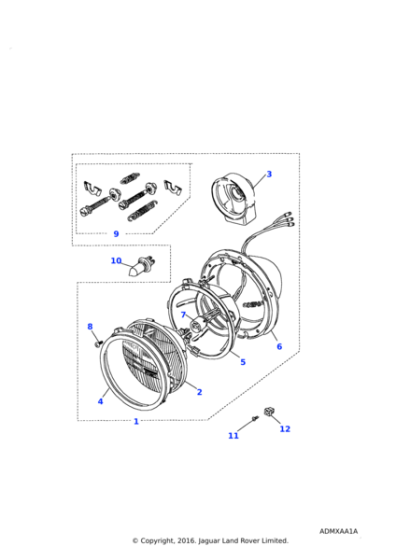 3
9
10
7
8
6
5
2
4
1
11
12

ADMXAA1A
© Copyright, 2016. Jaguar Land Rover Limited.