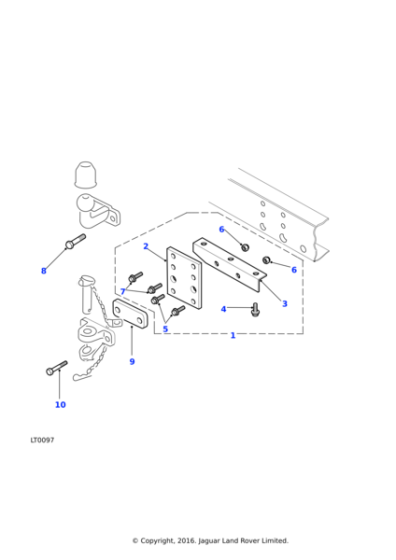 6
2
6
8
7
3
4
5
1
9
10
LT0097
© Copyright, 2016. Jaguar Land Rover Limited.