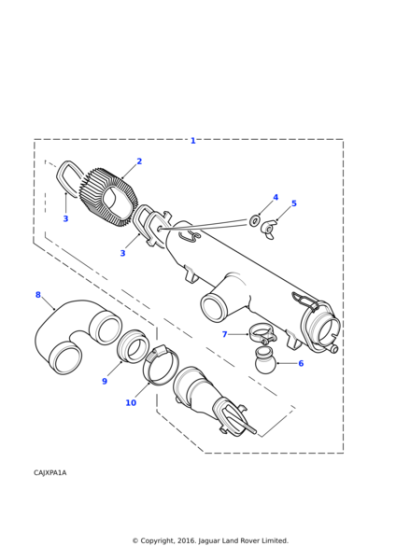 1
2
3
4
5
3
8
7
6
9
10
CAJXPA1A
© Copyright, 2016. Jaguar Land Rover Limited.